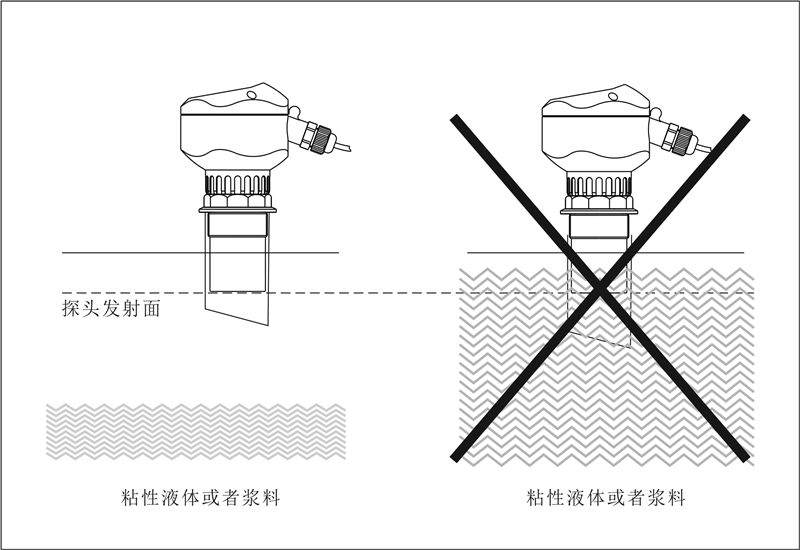 探头发射面

粘性液体或者浆料

粘性液体或者浆料